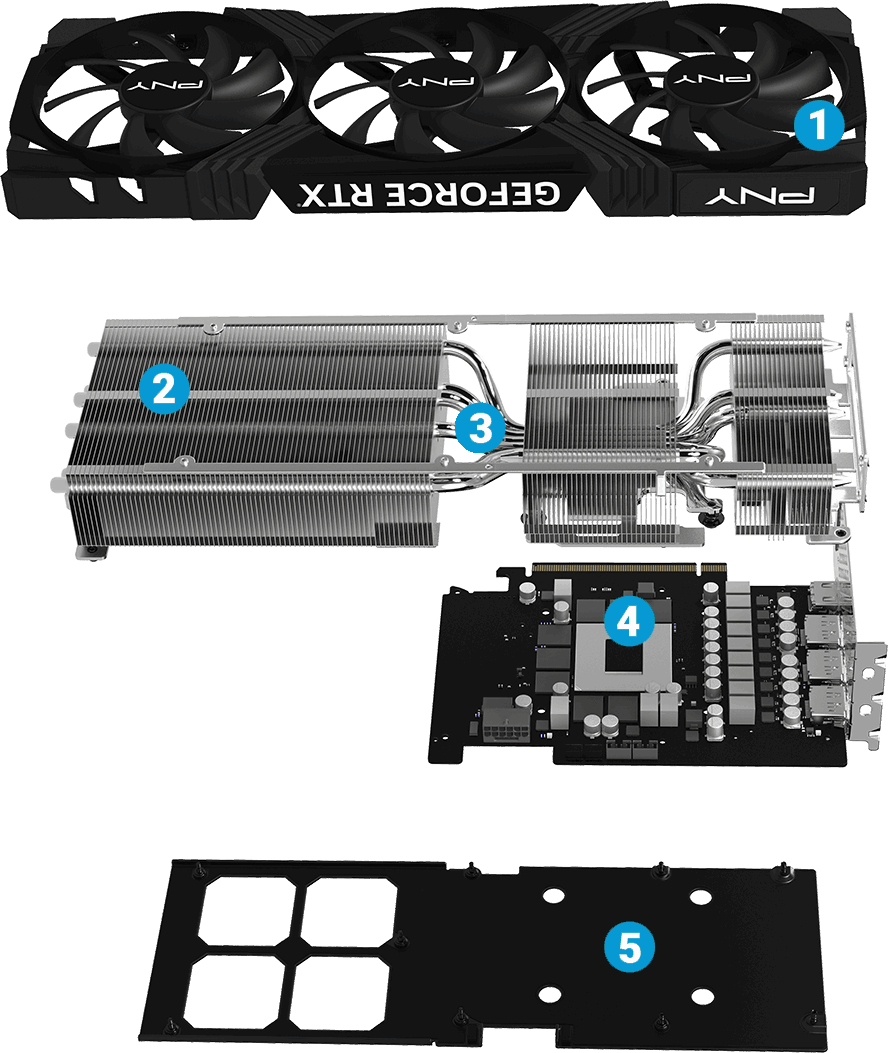 PNY
PNY
PNY
1
GEFORCE RTX
PNY
2
3
4
5