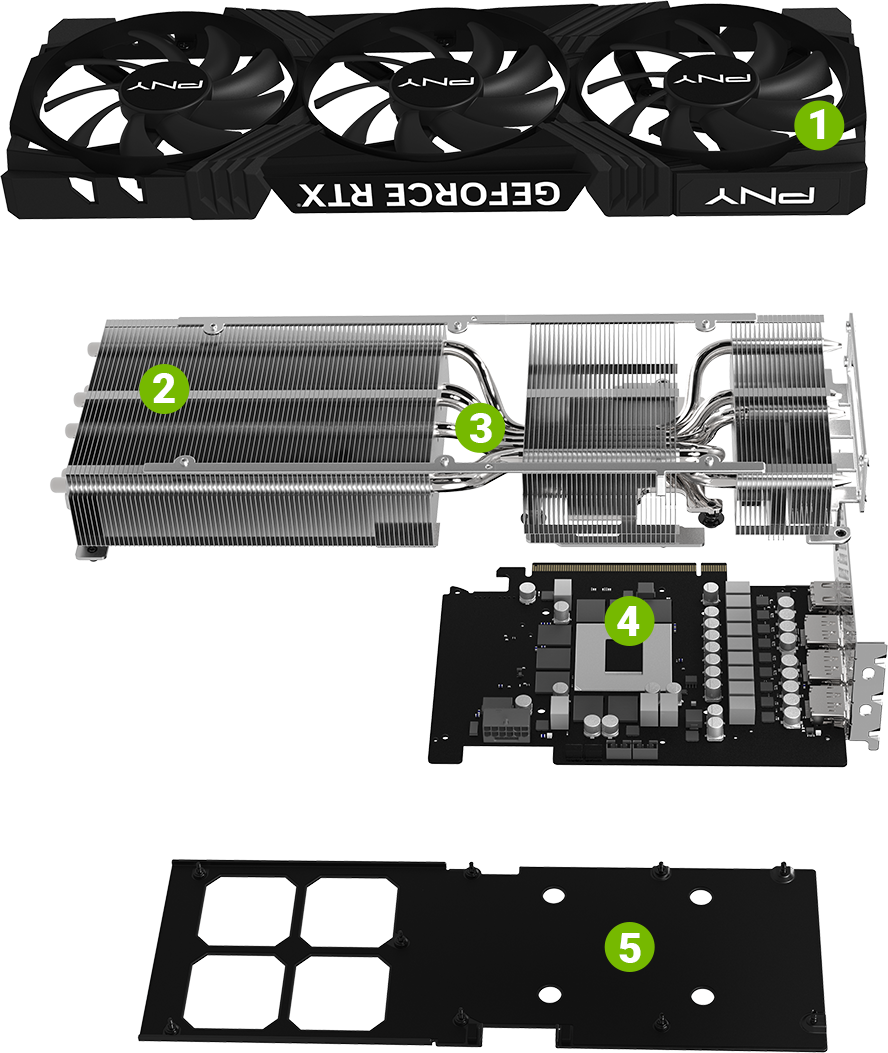 PNY
PNY
PNY
1
GEFORCE RTX
PNY
2
3
4
5