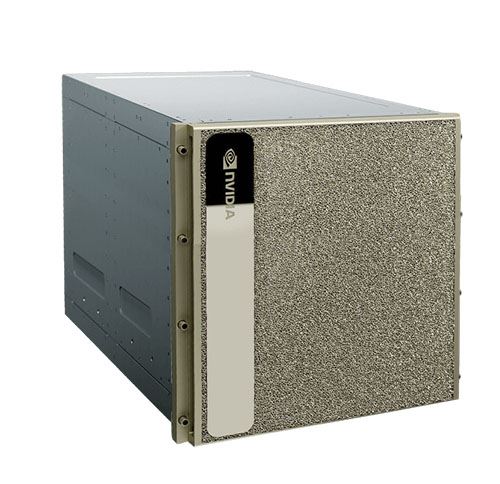 NVIDIA