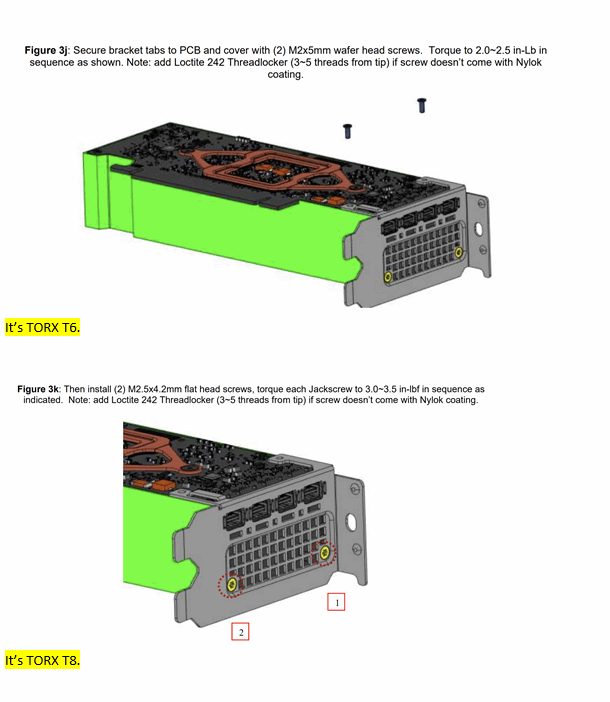 **Figure 3j**: Secure bracket tabs to PCB and cover with (2) M2x5mm wafer head screws. Torque to 2.0~2.5 in-Lb in sequence as shown. Note: add Loctite 242 Threadlocker (3~5 threads from tip) if screw doesn't come with Nylok coating.

It's TORX T6.

**Figure 3k**: Then install (2) M2.5x4.2mm flat head screws, torque each Jackscrew to 3.0~3.5 in-lbf in sequence as indicated. Note: add Loctite 242 Threadlocker (3~5 threads from tip) if screw doesn't come with Nylok coating.

1

2

It's TORX T8.